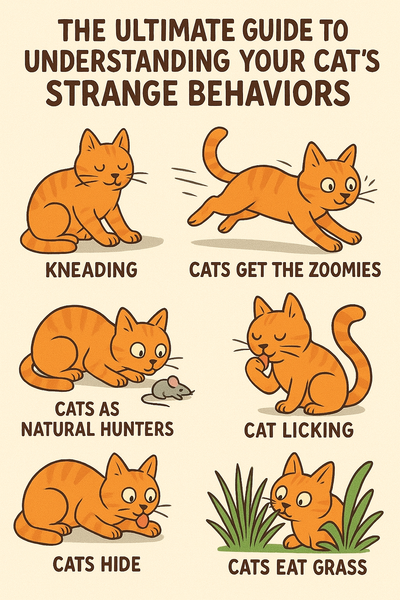 THE ULTIMATE GUIDE TO UNDERSTANDING YOUR CAT'S STRANGE BEHAVIORS

KNEADING

CATS GET THE ZOOMIES

CATS AS NATURAL HUNTERS

CAT LICKING

CATS HIDE

CATS EAT GRASS